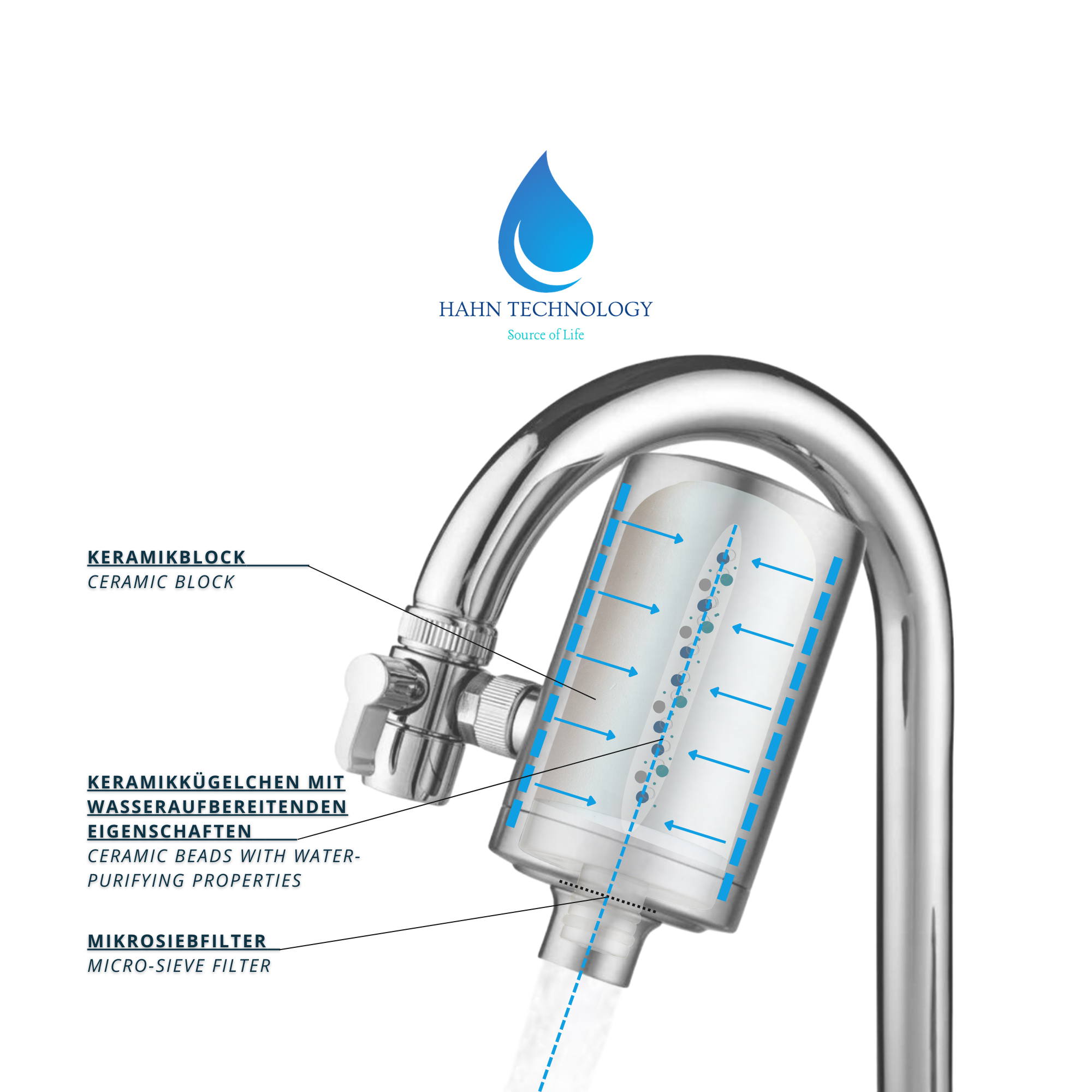 HAHN TECHNOLOGY
Source of Life

KERAMIKBLOCK
CERAMIC BLOCK

KERAMIKKÜGELCHEN MIT WASSERAUFBEREITENDEN EIGENSCHAFTEN
CERAMIC BEADS WITH WATER-PURIFYING PROPERTIES

MIKROSIEBFILTER
MICRO-SIEVE FILTER